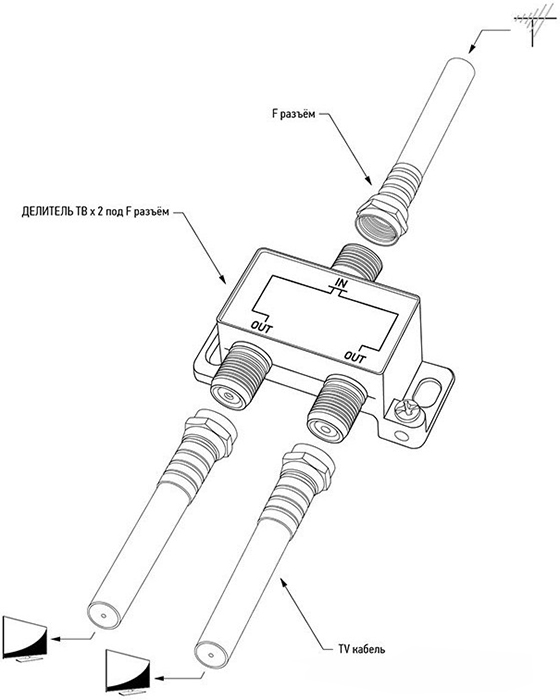 F разъём

ДЕЛИТЕЛЬ ТВ х 2 под F разъём

IN

OUT

OUT

TV кабель