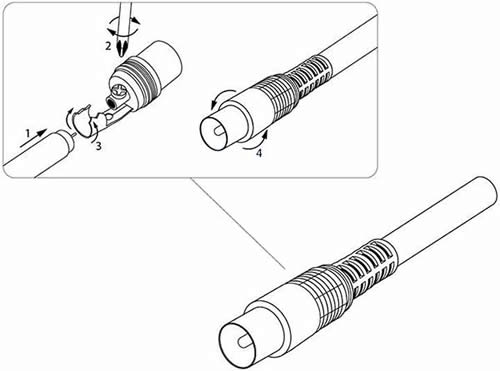 2
1
3
4