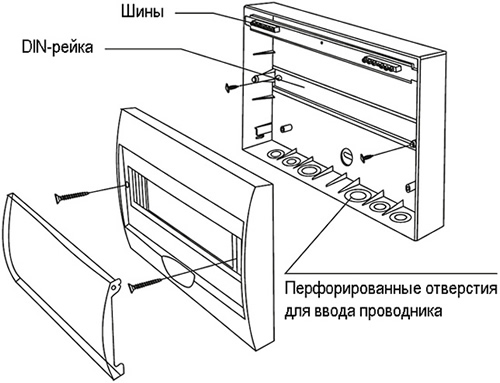 Шины

DIN-рейка

Перфорированные отверстия для ввода проводника