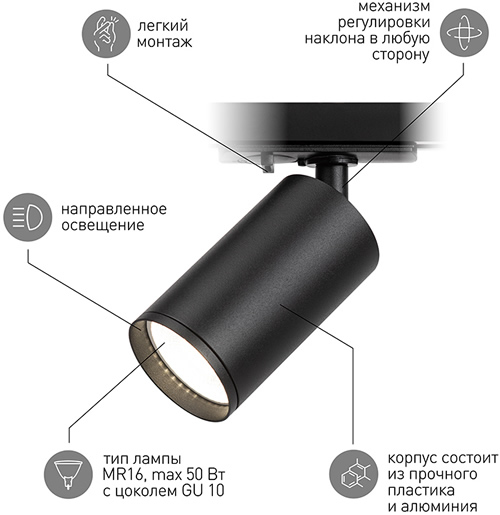 легкий монтаж

механизм регулировки наклона в любую сторону

направленное освещение

тип лампы MR16, max 50 Вт с цоколем GU 10

корпус состоит из прочного пластика и алюминия